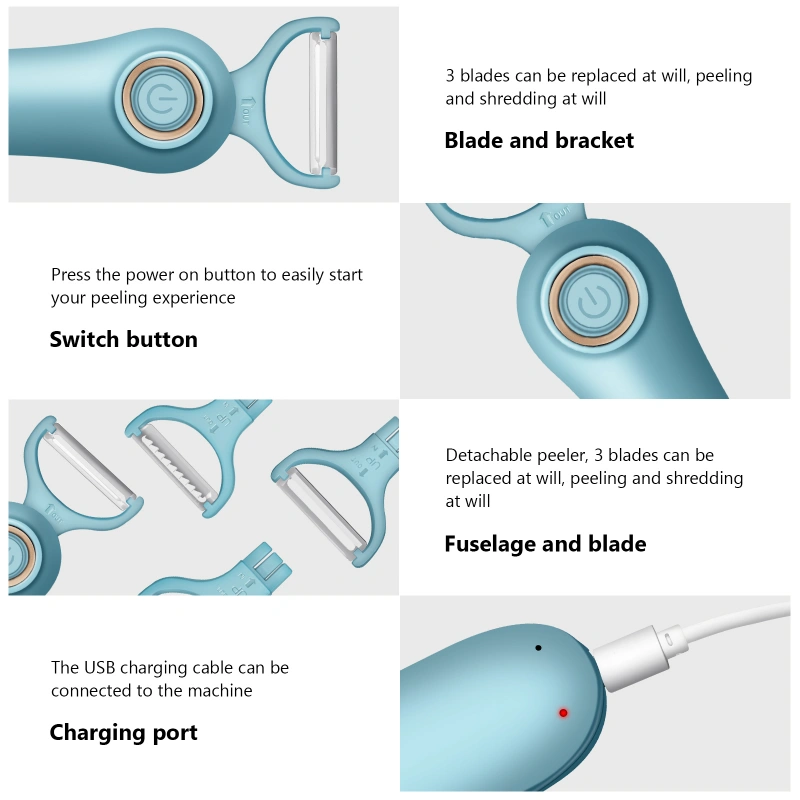 OUT

3 blades can be replaced at will, peeling and shredding at will

**Blade and bracket**

OUT

Press the power on button to easily start your peeling experience

**Switch button**

OUT

UP

UP

UP

Detachable peeler, 3 blades can be replaced at will, peeling and shredding at will

**Fuselage and blade**

The USB charging cable can be connected to the machine

**Charging port**