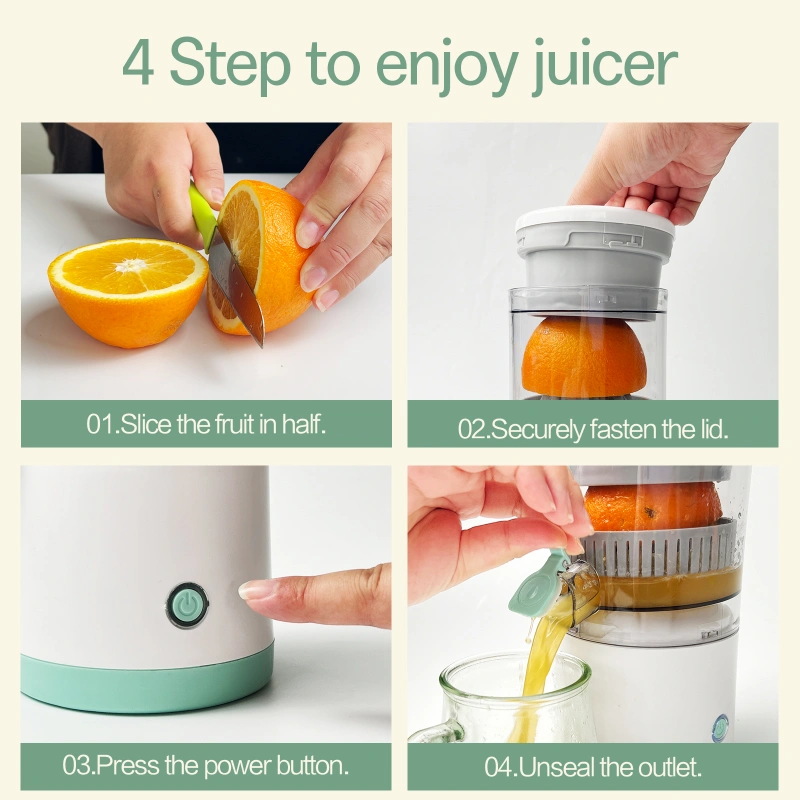 4 Step to enjoy juicer

01.Slice the fruit in half.

02.Securely fasten the lid.

03.Press the power button.

04.Unseal the outlet.